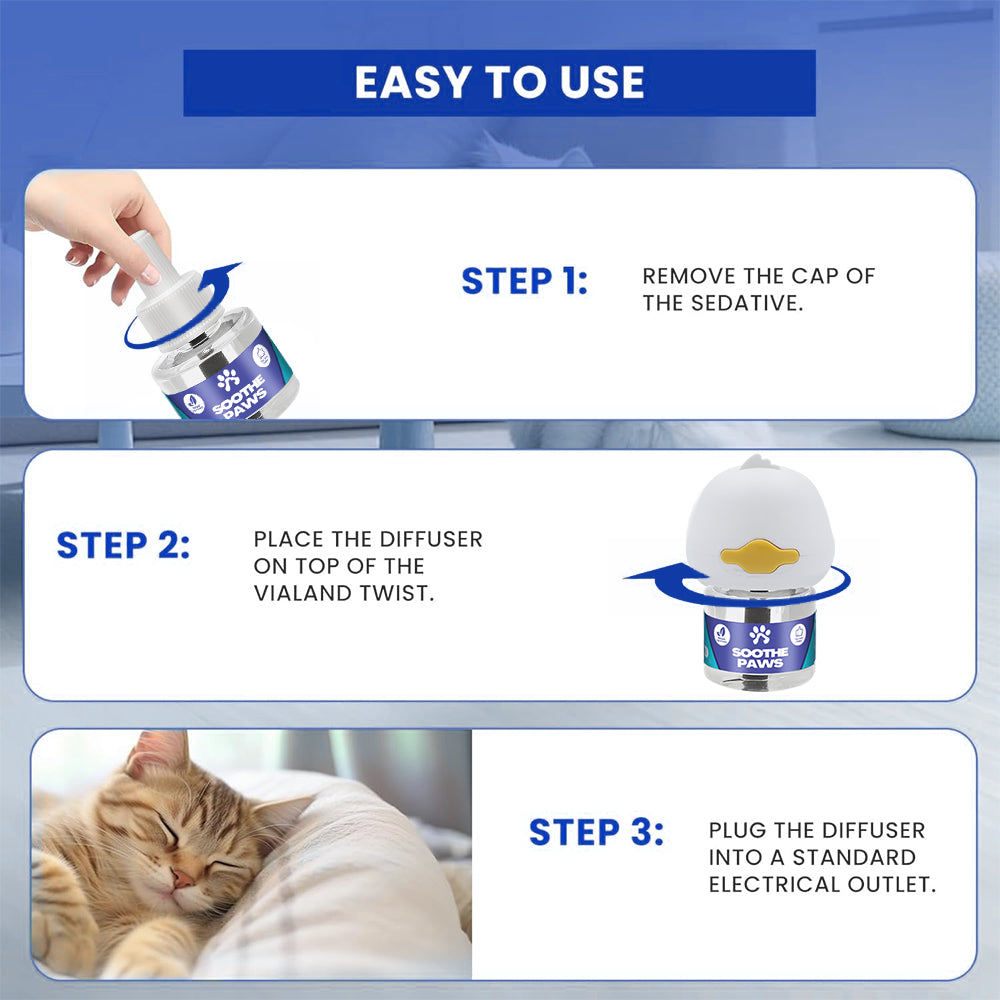 EASY TO USE

SOOTHE PAWS

STEP 1: REMOVE THE CAP OF THE SEDATIVE.

STEP 2: PLACE THE DIFFUSER ON TOP OF THE VIALAND TWIST.

SOOTHE PAWS

STEP 3: PLUG THE DIFFUSER INTO A STANDARD ELECTRICAL OUTLET.